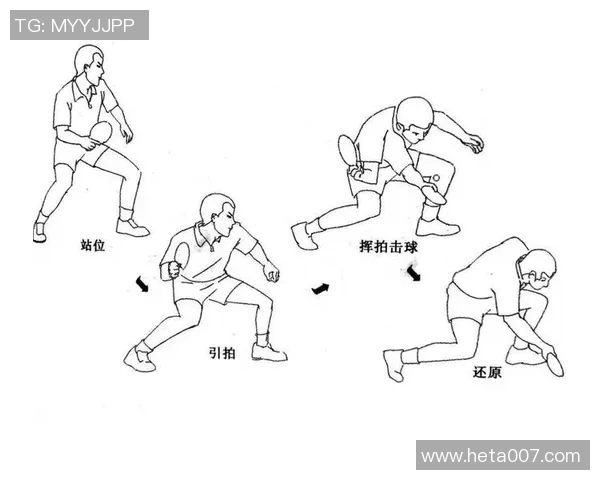 TG: MYYJJPP

站位

引拍

挥拍击球

还原

www.heta007.com